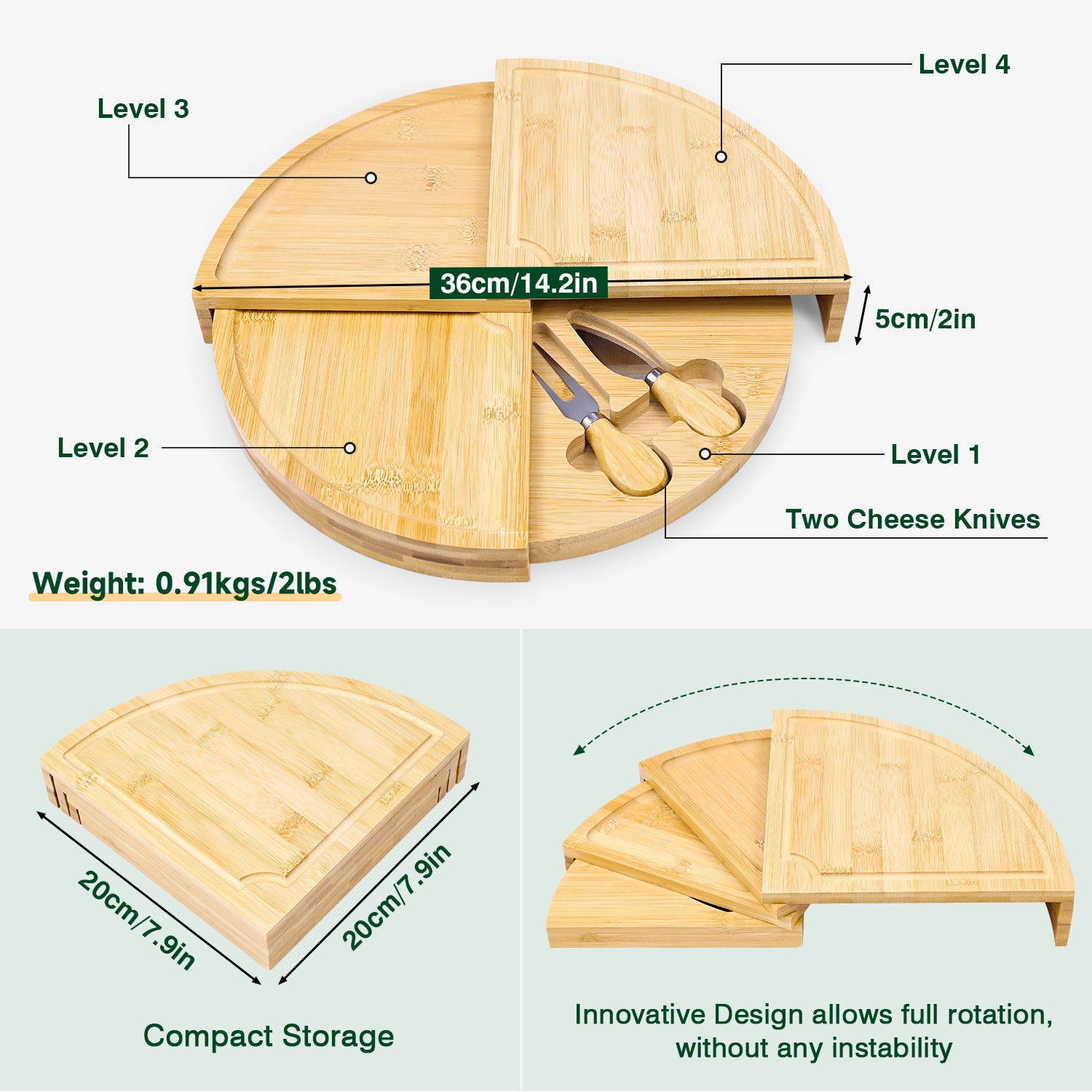 Level 3

Level 4

36cm/14.2in

5cm/2in

Level 2

Level 1

Two Cheese Knives

Weight: 0.91kgs/2lbs

20cm/7.9in

20cm/7.9in

Compact Storage

Innovative Design allows full rotation, without any instability